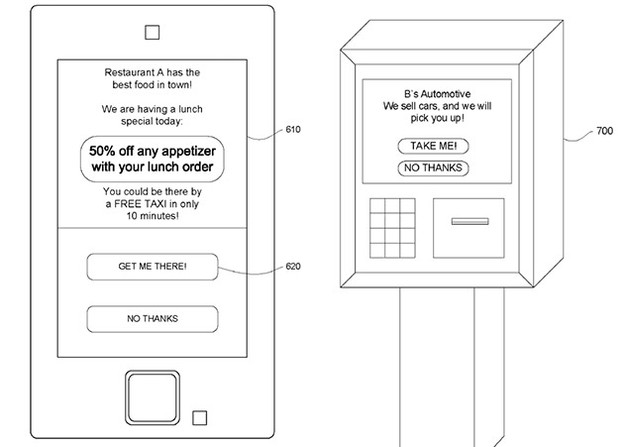 Restaurant A has the best food in town!

We are having a lunch special today:

50% off any appetizer with your lunch order

You could be there by a FREE TAXI in only 10 minutes!

610

GET ME THERE!

620

NO THANKS

B's Automotive
We sell cars, and we will pick you up!

TAKE ME!

NO THANKS

700