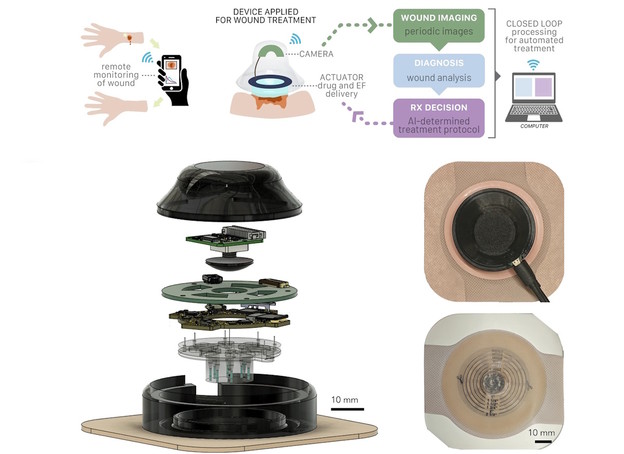 remote monitoring of wound

DEVICE APPLIED FOR WOUND TREATMENT

CAMERA

ACTUATOR drug and EF delivery

WOUND IMAGING
periodic images

DIAGNOSIS
wound analysis

RX DECISION
AI-determined treatment protocol

CLOSED LOOP processing for automated treatment

COMPUTER

10 mm

10 mm